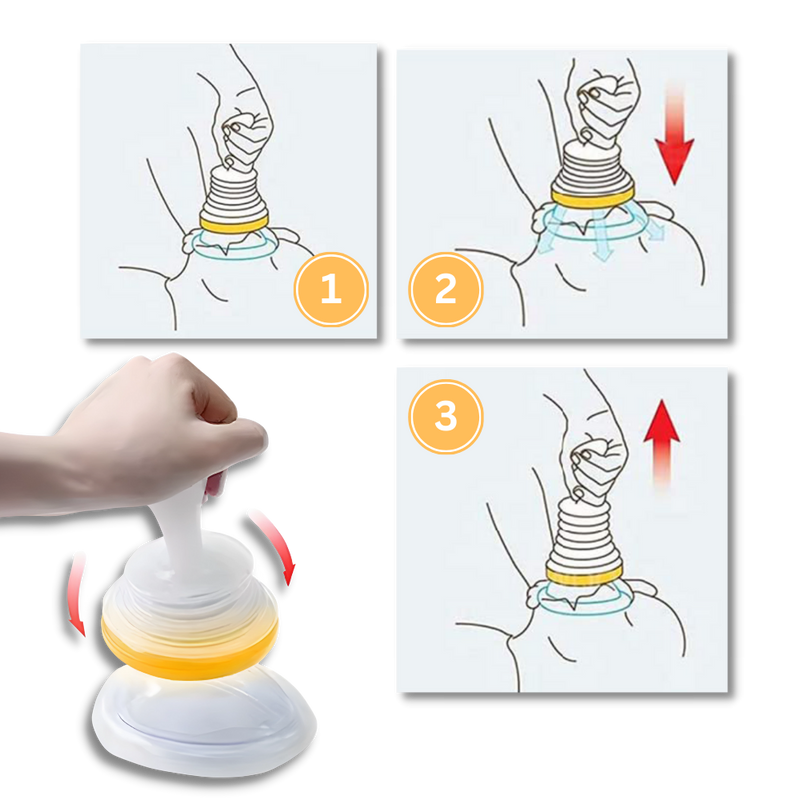 1

2

3